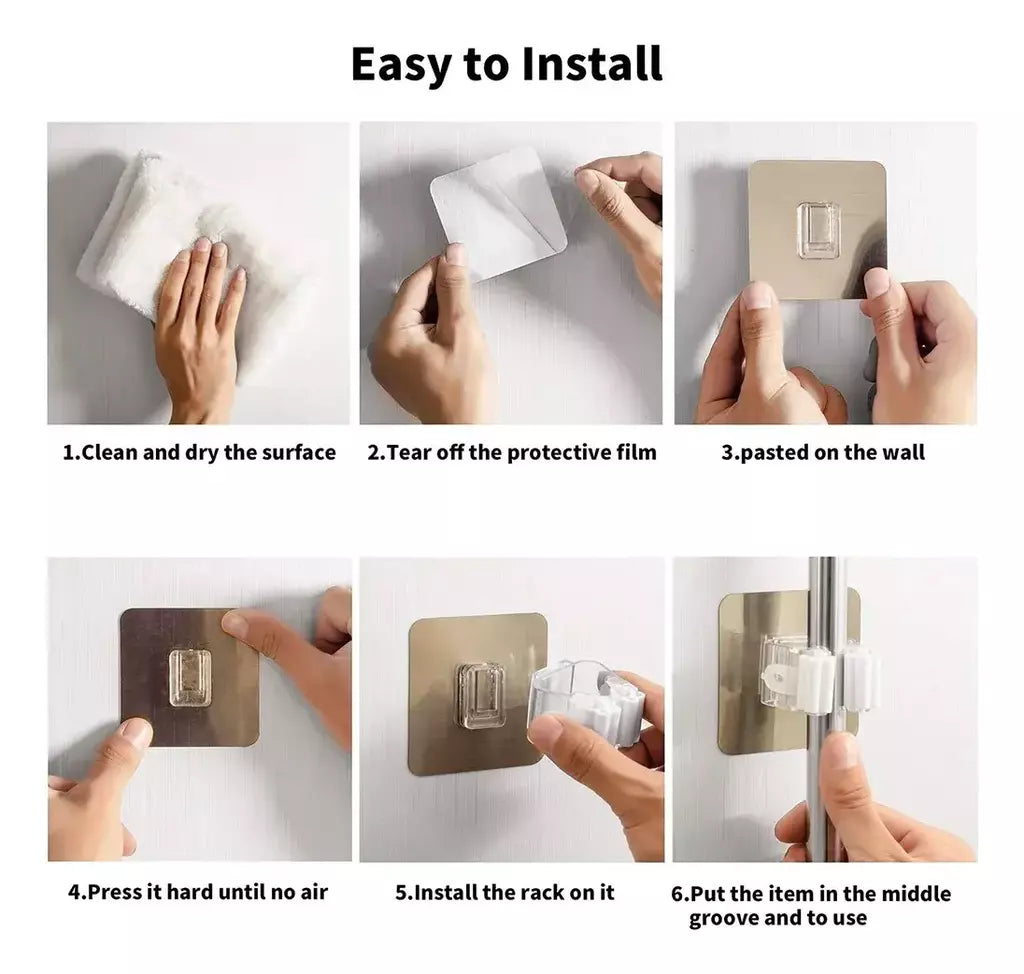 Easy to Install

1.Clean and dry the surface

2.Tear off the protective film

3.pasted on the wall

4.Press it hard until no air

5.Install the rack on it

6.Put the item in the middle groove and to use