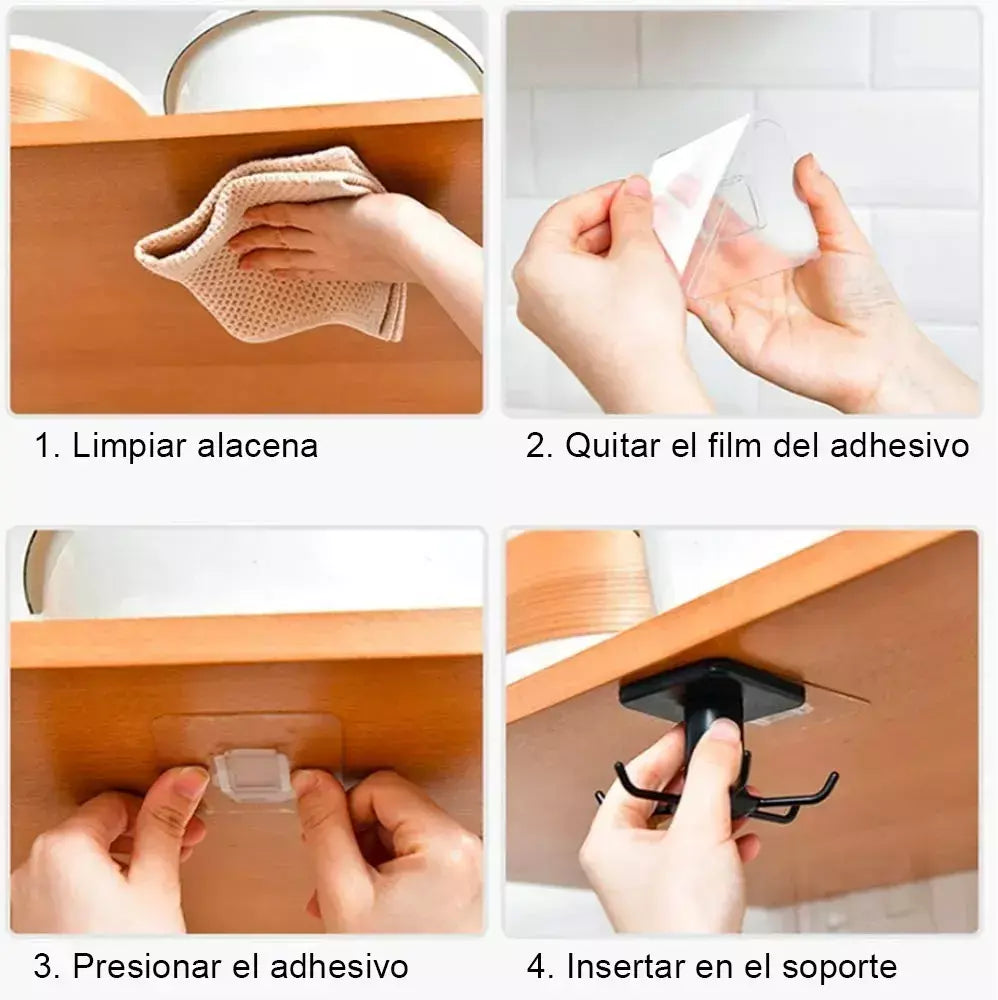 1. Limpiar alacena

2. Quitar el film del adhesivo

3. Presionar el adhesivo

4. Insertar en el soporte